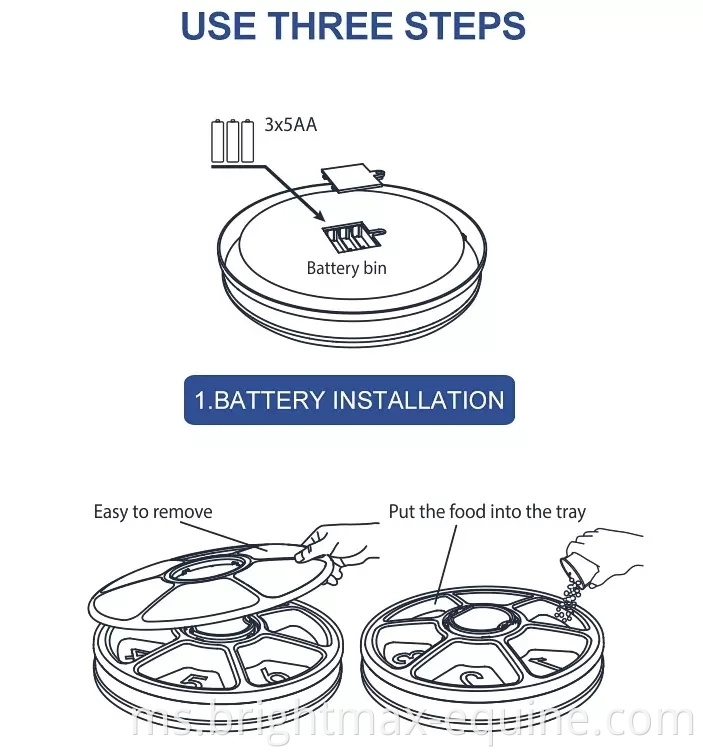 USE THREE STEPS

3x5AA

Battery bin

1.BATTERY INSTALLATION

Easy to remove

Put the food into the tray

4 5 6

3 2 1

ms.brightmax-equine.com